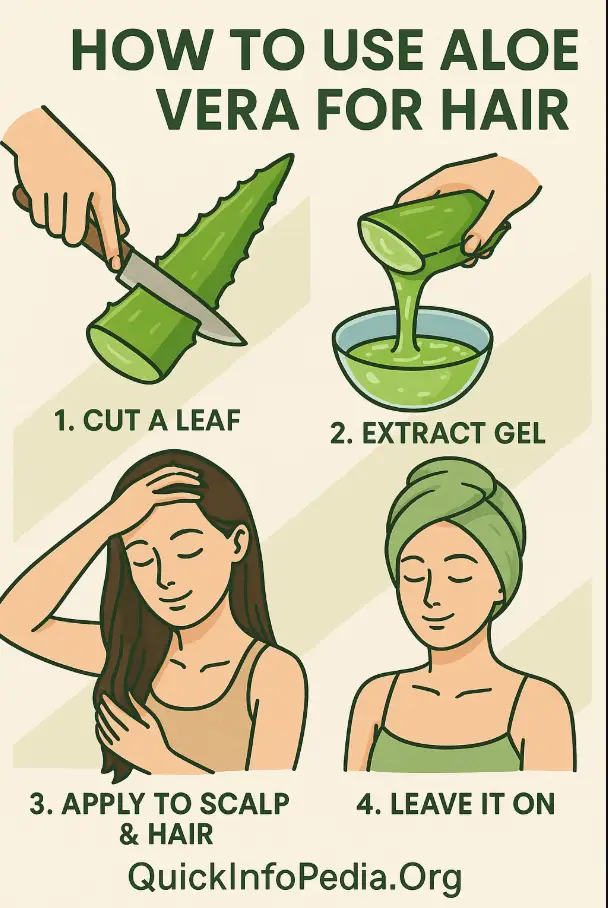 HOW TO USE ALOE VERA FOR HAIR

1. CUT A LEAF

2. EXTRACT GEL

3. APPLY TO SCALP & HAIR

4. LEAVE IT ON

QuickInfoPedia.Org